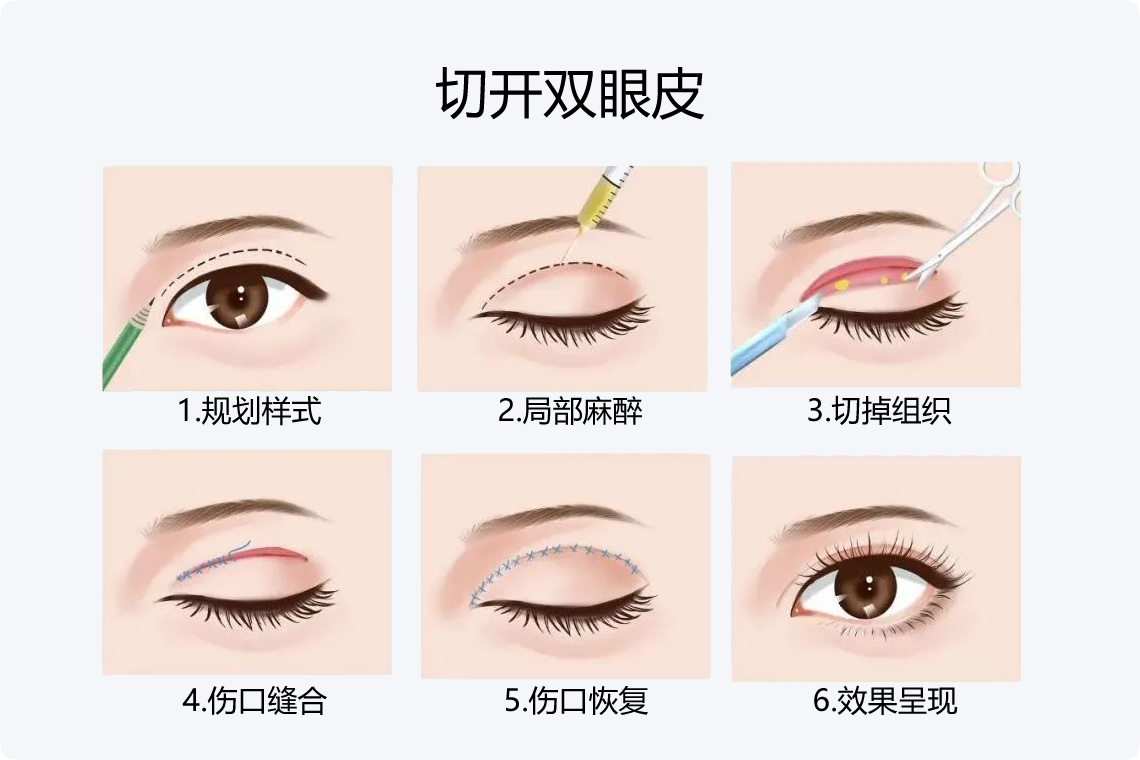 切开双眼皮

1.规划样式

2.局部麻醉

3.切掉组织

4.伤口缝合

5.伤口恢复

6.效果呈现